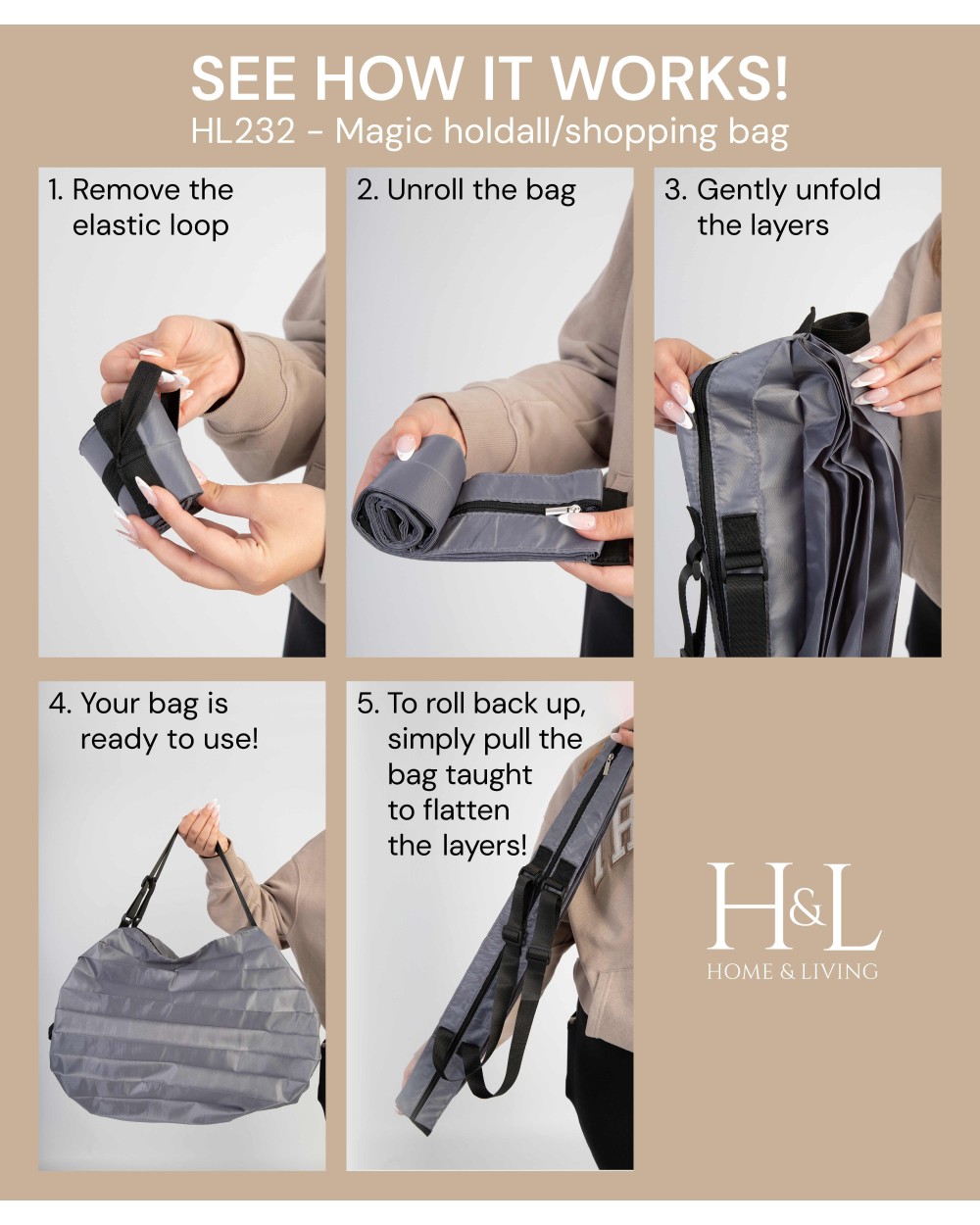 SEE HOW IT WORKS!
HL232 - Magic holdall/shopping bag

1. Remove the elastic loop

2. Unroll the bag

3. Gently unfold the layers

4. Your bag is ready to use!

5. To roll back up, simply pull the bag taught to flatten the layers!

H&L
HOME & LIVING